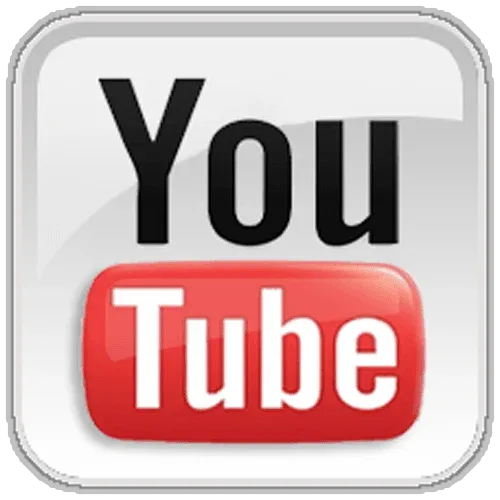 You
Tube